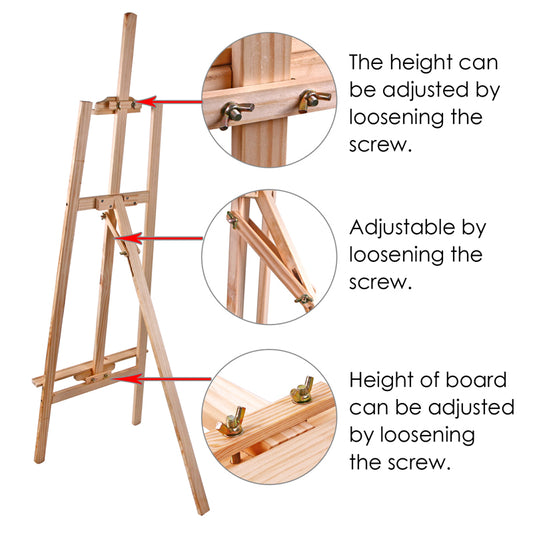 The height can be adjusted by loosening the screw.

Adjustable by loosening the screw.

Height of board can be adjusted by loosening the screw.