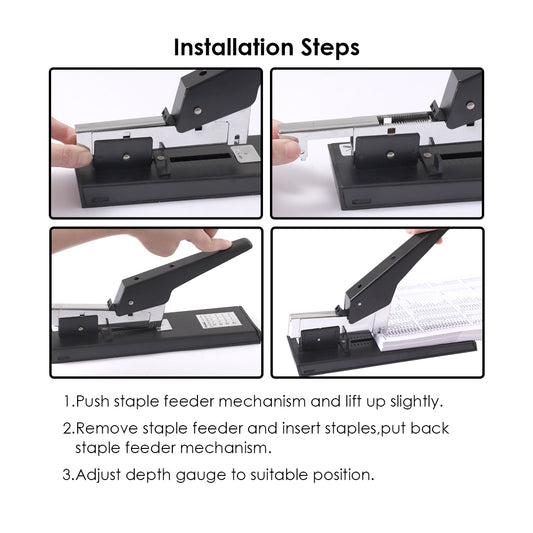 Installation Steps

1.Push staple feeder mechanism and lift up slightly.

2.Remove staple feeder and insert staples,put back staple feeder mechanism.

3.Adjust depth gauge to suitable position.